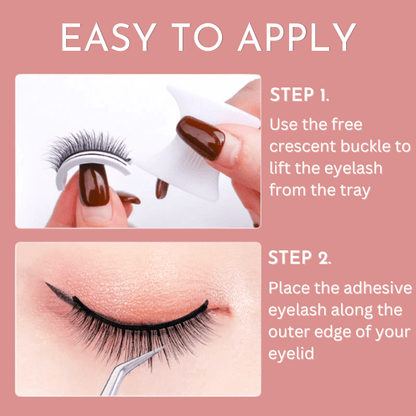 EASY TO APPLY

STEP 1.

Use the free crescent buckle to lift the eyelash from the tray

STEP 2.

Place the adhesive eyelash along the outer edge of your eyelid