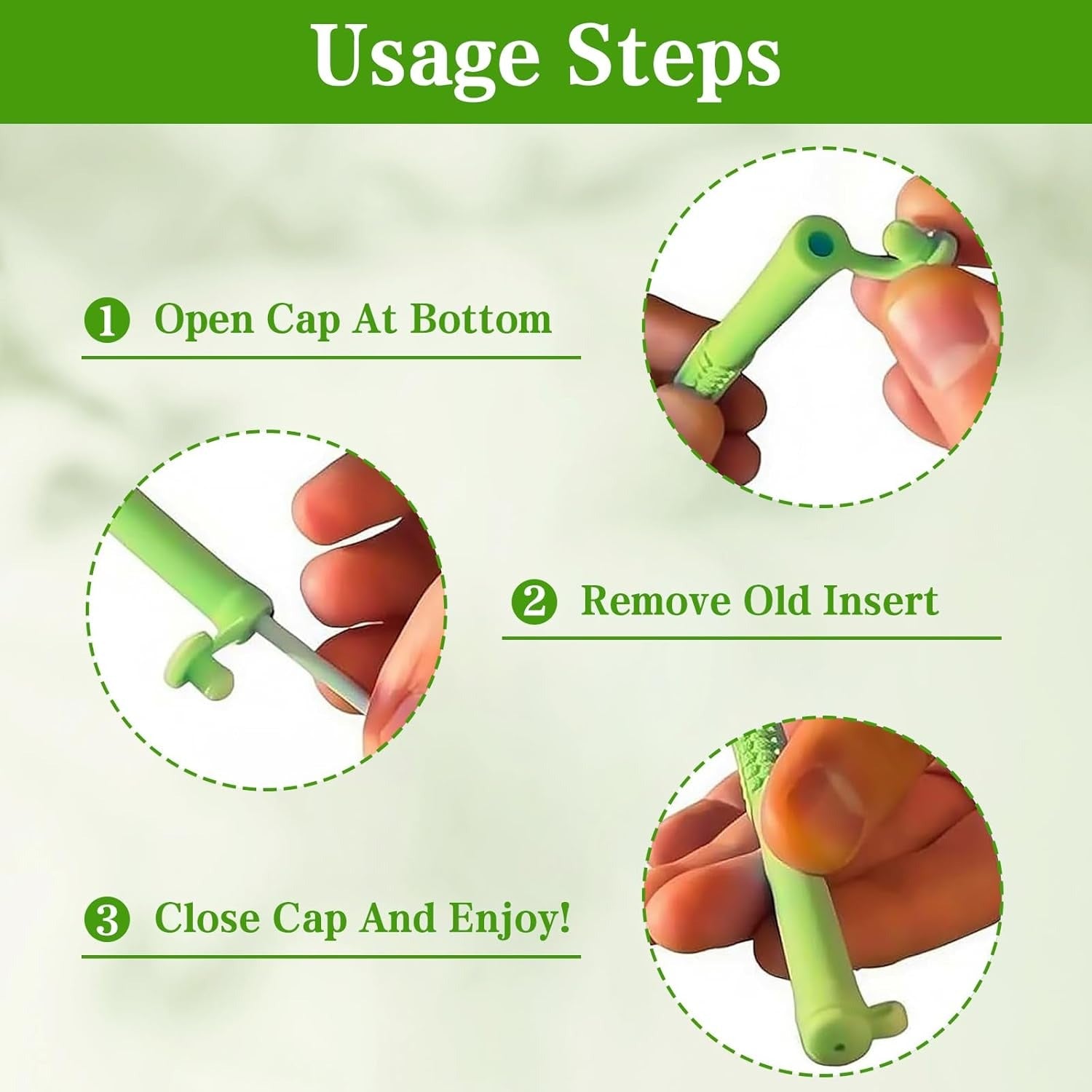 Usage Steps

1 Open Cap At Bottom

2 Remove Old Insert

3 Close Cap And Enjoy!