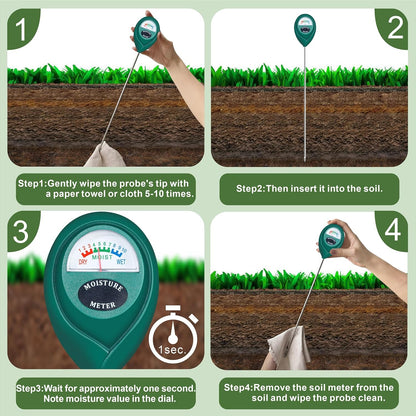 1

Step1:Gently wipe the probe's tip with a paper towel or cloth 5-10 times.

2

Step2:Then insert it into the soil.

3

1 2 3 4 5 6 7 8 9 10
DRY MOIST WET

MOISTURE METER

1sec.

Step3:Wait for approximately one second. Note moisture value in the dial.

4

Step4:Remove the soil meter from the soil and wipe the probe clean.