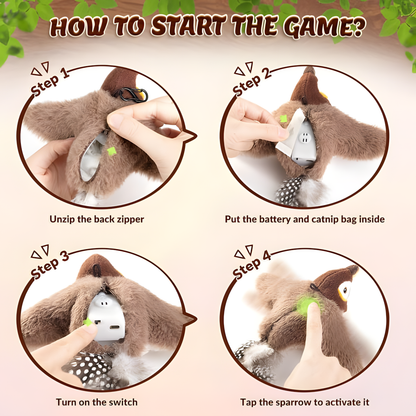 HOW TO START THE GAME?

Step 1

Unzip the back zipper

Step 2

Put the battery and catnip bag inside

Step 3

Turn on the switch

Step 4

Tap the sparrow to activate it