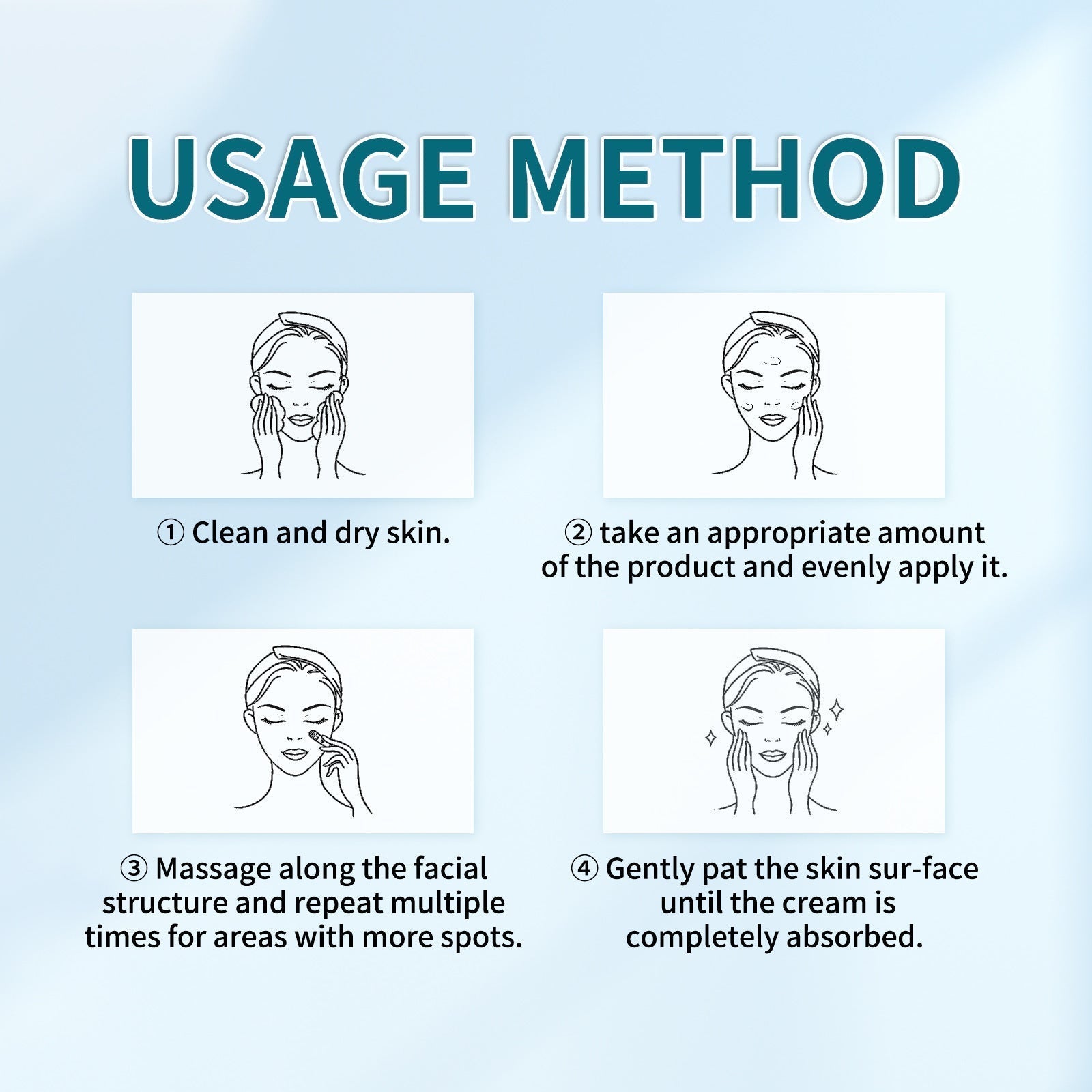 USAGE METHOD

① Clean and dry skin.

② take an appropriate amount of the product and evenly apply it.

③ Massage along the facial structure and repeat multiple times for areas with more spots.

④ Gently pat the skin sur-face until the cream is completely absorbed.