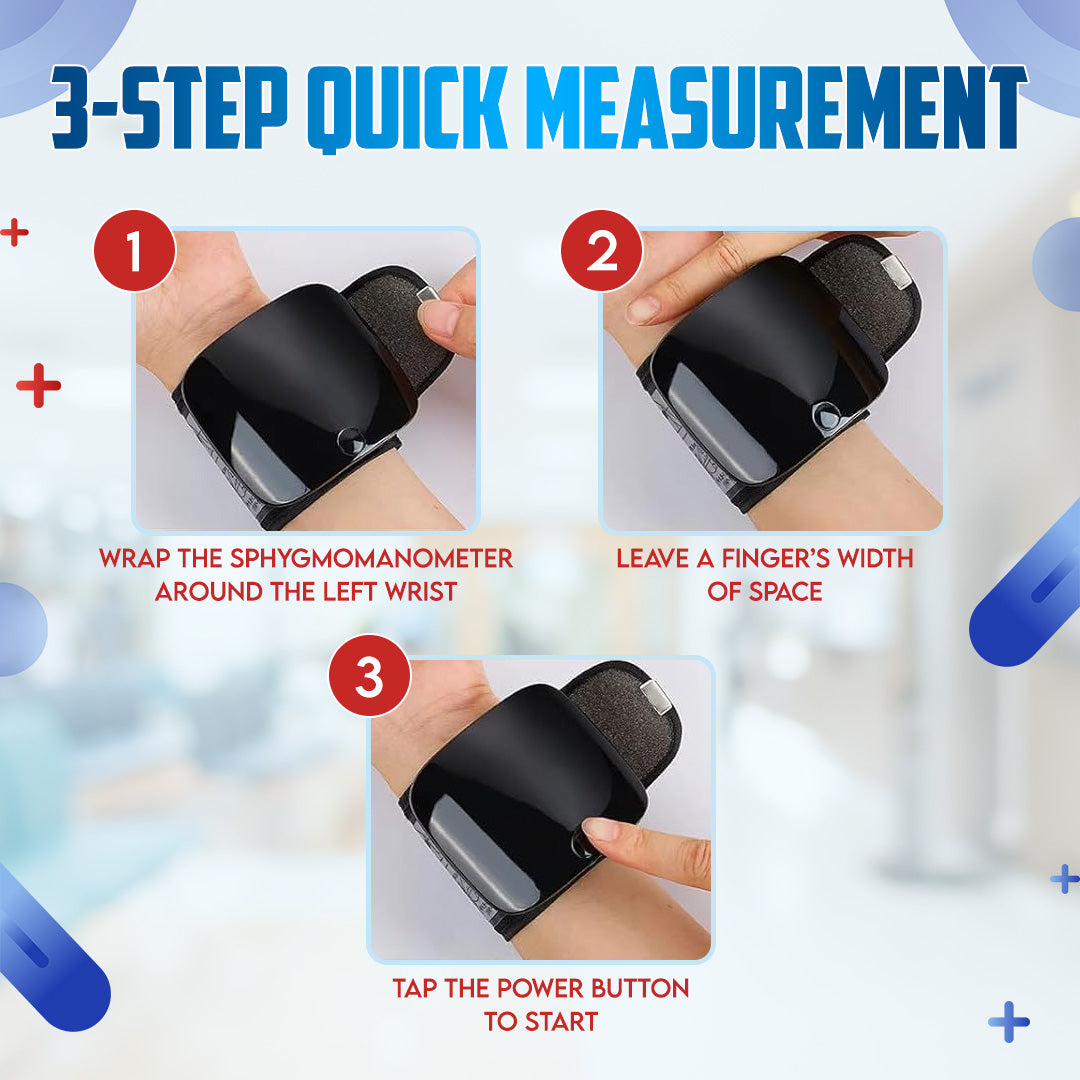 3-STEP QUICK MEASUREMENT

1

WRAP THE SPHYGMOMANOMETER AROUND THE LEFT WRIST

2

LEAVE A FINGER'S WIDTH OF SPACE

3

TAP THE POWER BUTTON TO START