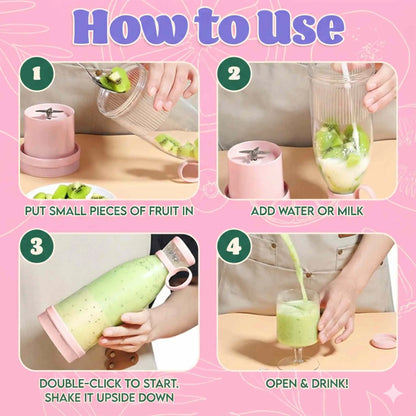 How to Use

1

PUT SMALL PIECES OF FRUIT IN

2

ADD WATER OR MILK

3

DOUBLE-CLICK TO START. SHAKE IT UPSIDE DOWN

4

OPEN & DRINK!