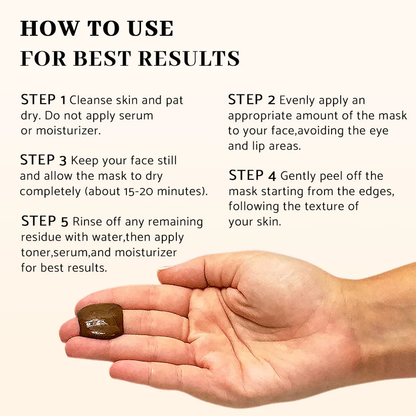 HOW TO USE
FOR BEST RESULTS

STEP 1 Cleanse skin and pat dry. Do not apply serum or moisturizer.

STEP 3 Keep your face still and allow the mask to dry completely (about 15-20 minutes).

STEP 5 Rinse off any remaining residue with water,then apply toner,serum,and moisturizer for best results.

STEP 2 Evenly apply an appropriate amount of the mask to your face,avoiding the eye and lip areas.

STEP 4 Gently peel off the mask starting from the edges, following the texture of your skin.